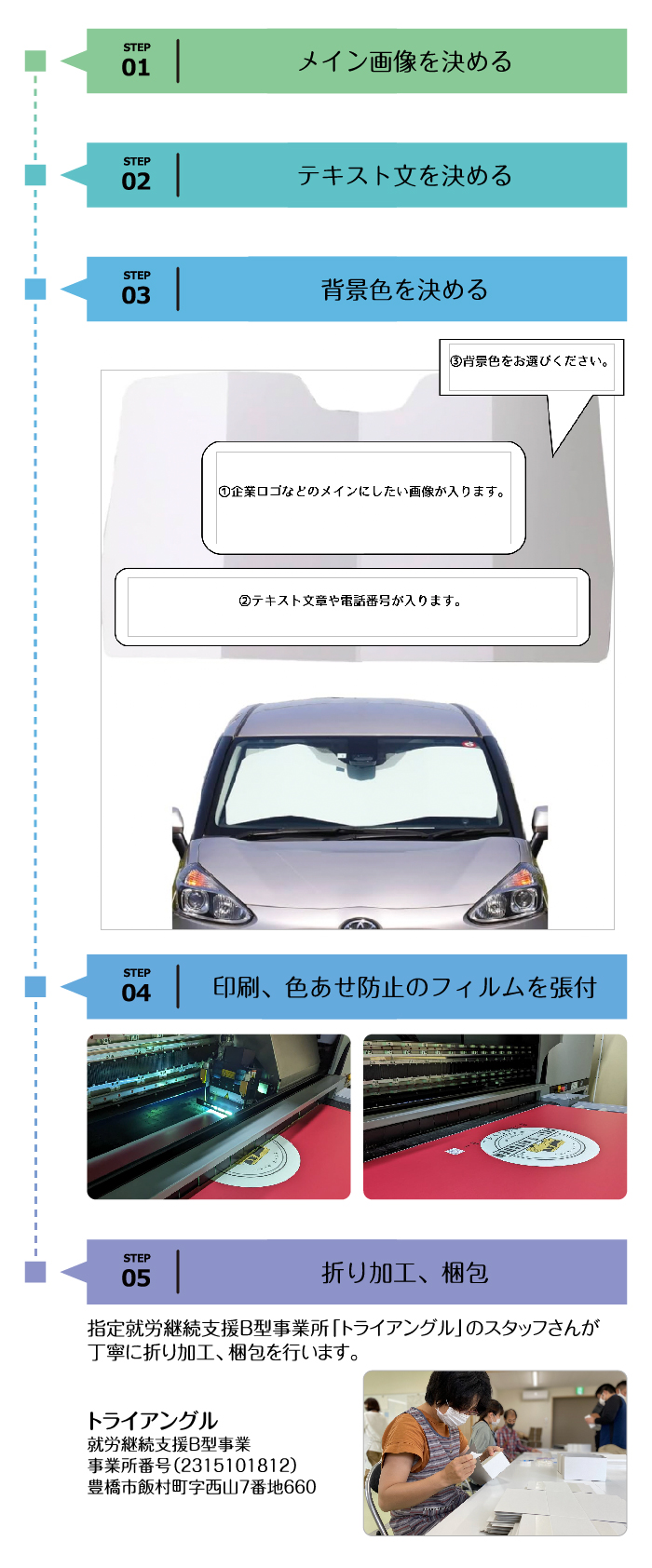 STEP
01
メイン画像を決める

STEP
02
テキスト文を決める

STEP
03
背景色を決める

③背景色をお選びください。

①企業ロゴなどのメインにしたい画像が入ります。

②テキスト文章や電話番号が入ります。

STEP
04
印刷、色あせ防止のフィルムを張付

STEP
05
折り加工、梱包

指定就労継続支援B型事業所「トライアングル」のスタッフさんが丁寧に折り加工、梱包を行います。

トライアングル
就労継続支援B型事業
事業所番号(2315101812)
豊橋市飯村町字西山7番地660